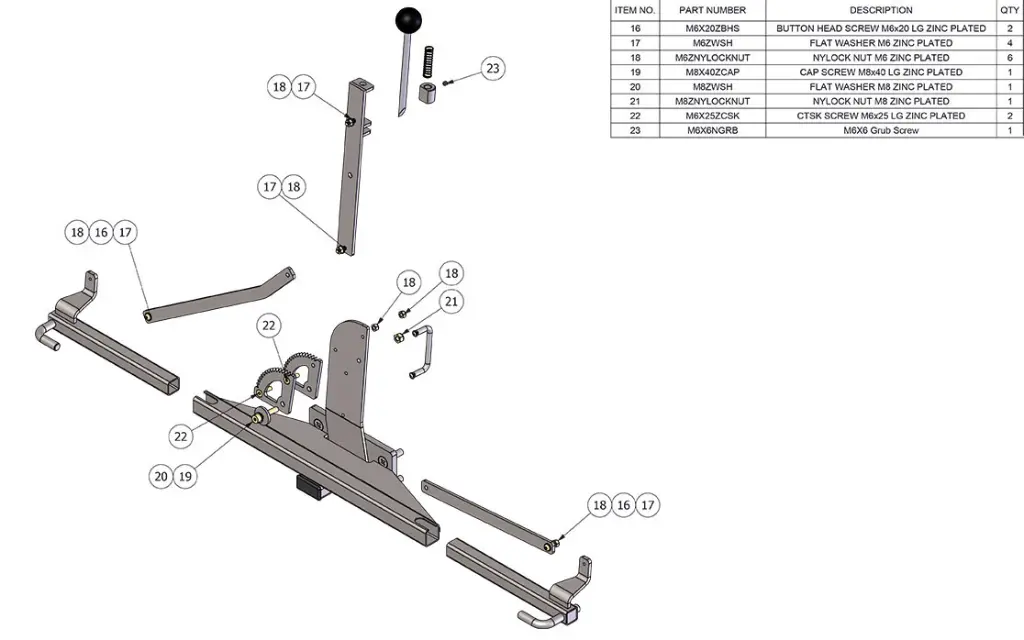 | ITEM NO. | PART NUMBER | DESCRIPTION | QTY |
|---|---|---|---|
| 16 | M6X20ZBHS | BUTTON HEAD SCREW M6x20 LG ZINC PLATED | 2 |
| 17 | M6ZWSH | FLAT WASHER M6 ZINC PLATED | 4 |
| 18 | M6ZNYLOCKNUT | NYLOCK NUT M6 ZINC PLATED | 6 |
| 19 | M8X40ZCAP | CAP SCREW M8x40 LG ZINC PLATED | 1 |
| 20 | M8ZWSH | FLAT WASHER M8 ZINC PLATED | 1 |
| 21 | M8ZNYLOCKNUT | NYLOCK NUT M8 ZINC PLATED | 1 |
| 22 | M6X25ZCSK | CTSK SCREW M6x25 LG ZINC PLATED | 2 |
| 23 | M6X6NGRB | M6X6 Grub Screw | 1 |

23
18 17
17 18
18 16 17
18
18
21
22
22
20 19
18 16 17